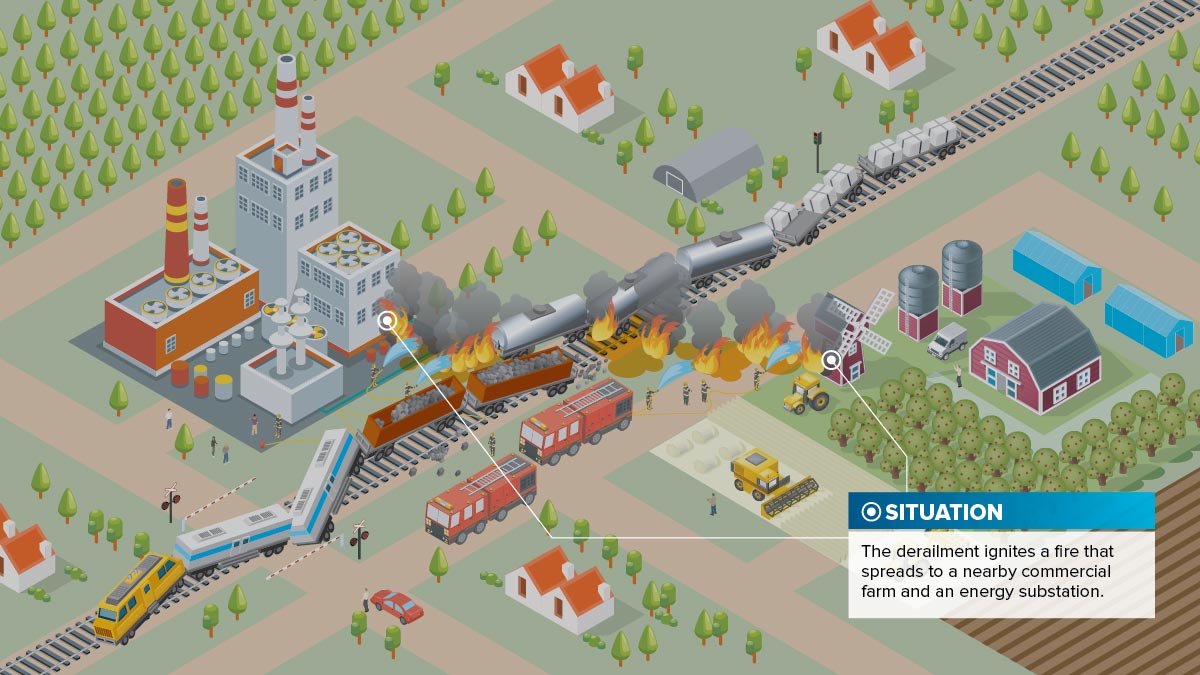 SITUATION

The derailment ignites a fire that spreads to a nearby commercial farm and an energy substation.