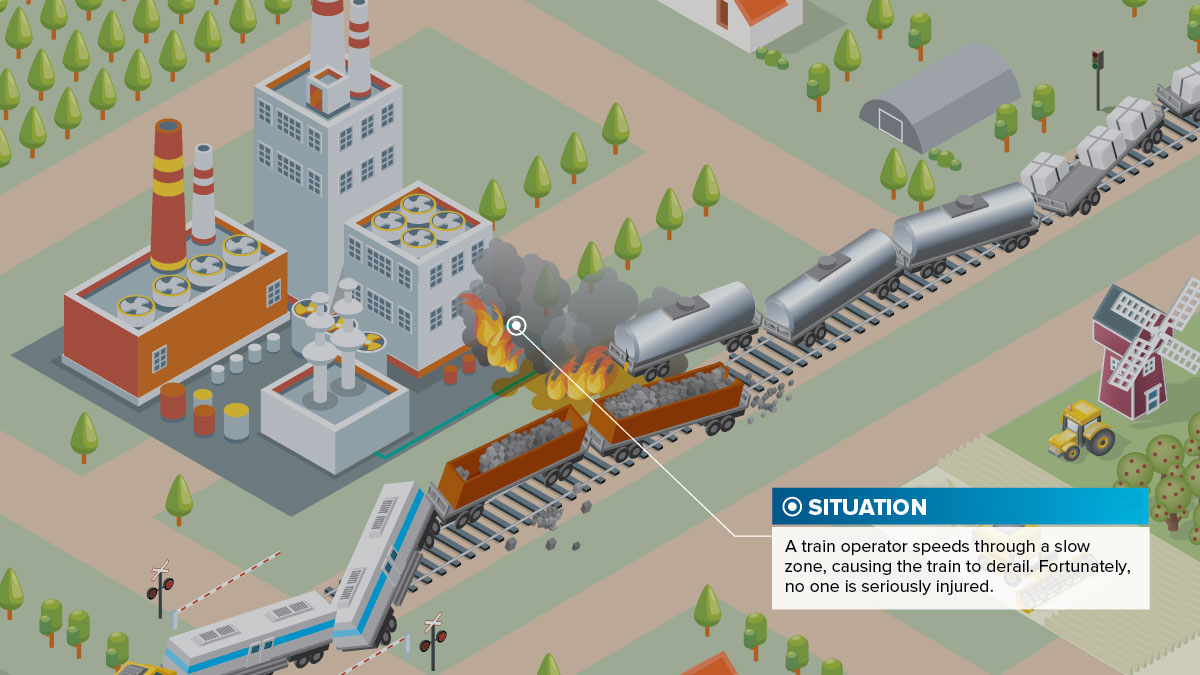 SITUATION

A train operator speeds through a slow zone, causing the train to derail. Fortunately, no one is seriously injured.